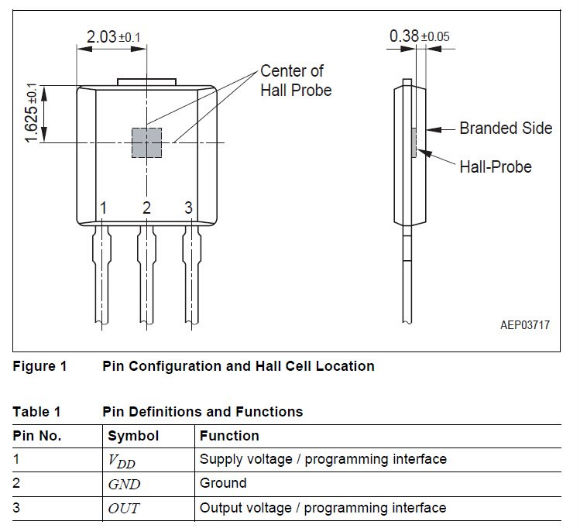 2.03 ±0.1

1.625 ±0.1

Center of Hall Probe

1 2 3

0.38 ±0.05

Branded Side

Hall-Probe

AEP03717

Figure 1 Pin Configuration and Hall Cell Location

Table 1 Pin Definitions and Functions

| Pin No. | Symbol | Function |
|---|---|---|
| 1 | $V_{DD}$ | Supply voltage / programming interface |
| 2 | $GND$ | Ground |
| 3 | $OUT$ | Output voltage / programming interface |